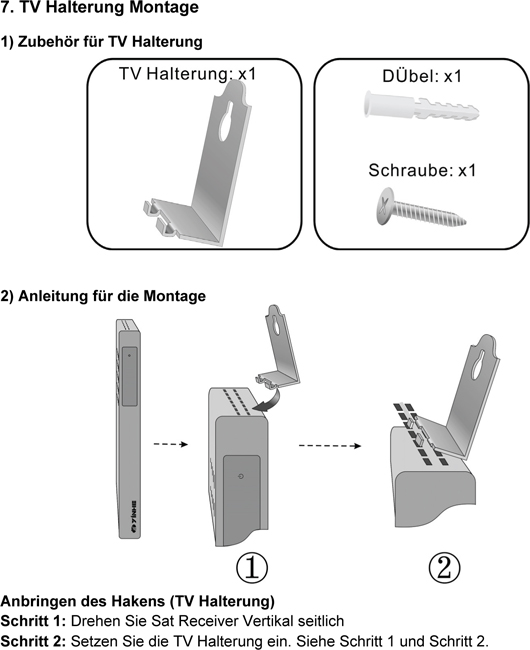 7. TV Halterung Montage

1) Zubehör für TV Halterung

TV Halterung: x1

DÜbel: x1

Schraube: x1

2) Anleitung für die Montage

①

②

Anbringen des Hakens (TV Halterung)

Schritt 1: Drehen Sie Sat Receiver Vertikal seitlich

Schritt 2: Setzen Sie die TV Halterung ein. Siehe Schritt 1 und Schritt 2.